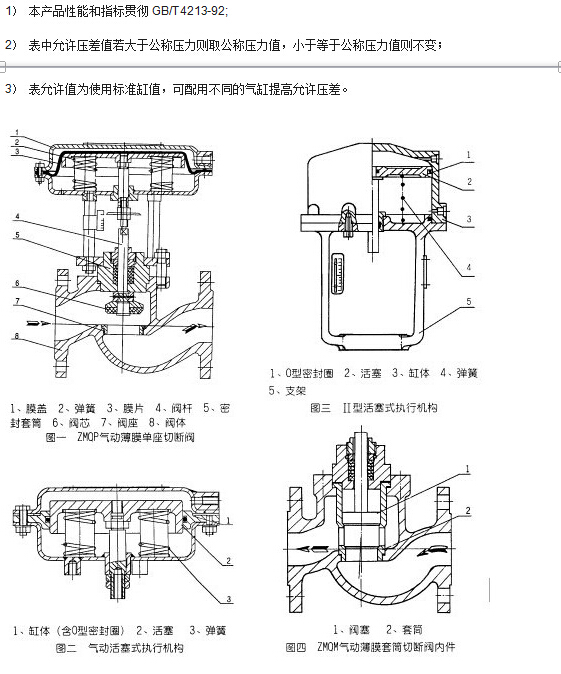 1） 本产品性能和指标贯彻 GB/T4213-92;

2） 表中允许压差值若大于公称压力则取公称压力值，小于等于公称压力值则不变；

3） 表允许值为使用标准缸值，可配用不同的气缸提高允许压差。

1
2
3
4
5
6
7
8

1、膜盖 2、弹簧 3、膜片 4、阀杆 5、密封套筒 6、阀芯 7、阀座 8、阀体
图一 ZMQP气动薄膜单座切断阀

1
2
3
4
5

1、O型密封圈 2、活塞 3、缸体 4、弹簧 5、支架
图三 II型活塞式执行机构

1
2
3

1、缸体（含O型密封圈） 2、活塞 3、弹簧
图二 气动活塞式执行机构

1
2

1、阀塞 2、套筒
图四 ZMQM气动薄膜套筒切断阀内件